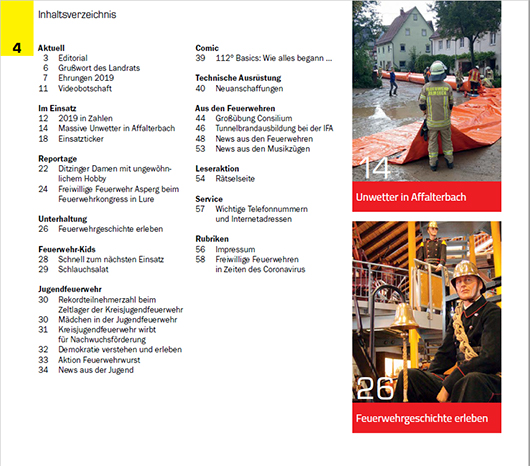 Inhaltsverzeichnis

4

Aktuell
3 Editorial
6 Grußwort des Landrats
7 Ehrungen 2019
11 Videobotschaft

Im Einsatz
12 2019 in Zahlen
14 Massive Unwetter in Affalterbach
18 Einsatzticker

Reportage
22 Ditzinger Damen mit ungewöhnlichem Hobby
24 Freiwillige Feuerwehr Asperg beim Feuerwehrkongress in Lure

Unterhaltung
26 Feuerwehrgeschichte erleben

Feuerwehr-Kids
28 Schnell zum nächsten Einsatz
29 Schlauchsalat

Jugendfeuerwehr
30 Rekordteilnehmerzahl beim Zeltlager der Kreisjugendfeuerwehr
30 Mädchen in der Jugendfeuerwehr
31 Kreisjugendfeuerwehr wirbt für Nachwuchsförderung
32 Demokratie verstehen und erleben
33 Aktion Feuerwehrwurst
34 News aus der Jugend

Comic
39 112° Basics: Wie alles begann ...

Technische Ausrüstung
40 Neuanschaffungen

Aus den Feuerwehren
44 Großübung Consilium
46 Tunnelbrandausbildung bei der IFA
48 News aus den Feuerwehren
53 News aus den Musikzügen

Leseraktion
54 Rätselseite

Service
57 Wichtige Telefonnummern und Internetadressen

Rubriken
56 Impressum
58 Freiwillige Feuerwehren in Zeiten des Coronavirus

14
Unwetter in Affalterbach

26
Feuerwehrgeschichte erleben